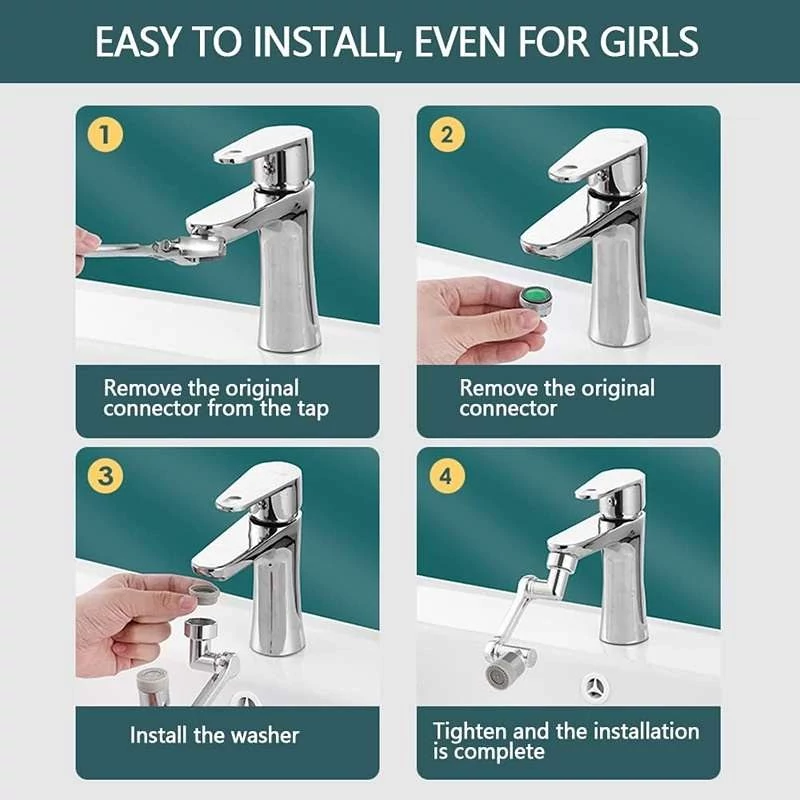 EASY TO INSTALL, EVEN FOR GIRLS

1

Remove the original connector from the tap

2

Remove the original connector

3

Install the washer

4

Tighten and the installation is complete