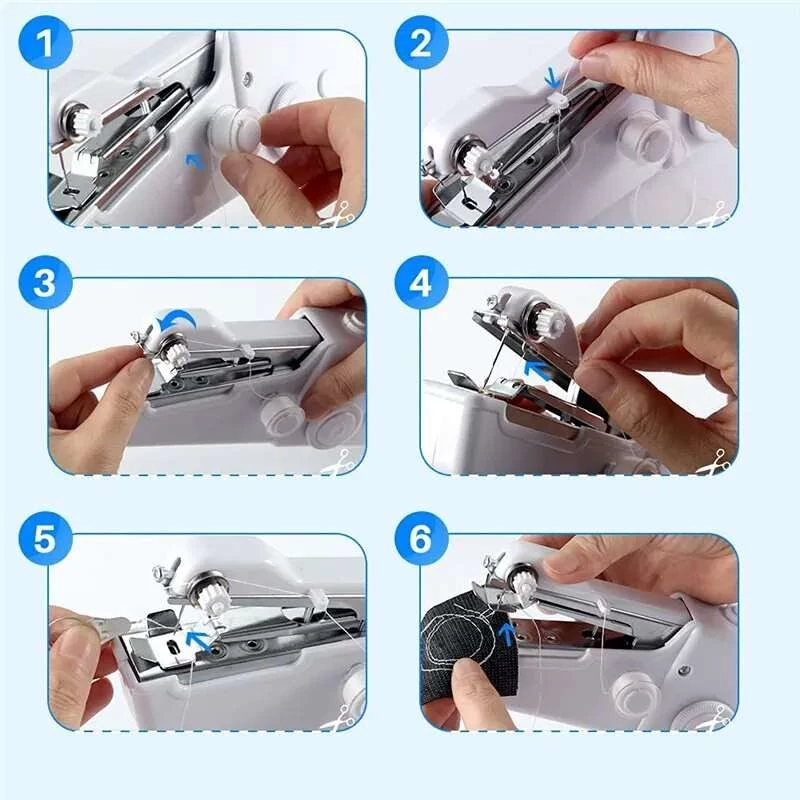 1

2

3

4

5

6