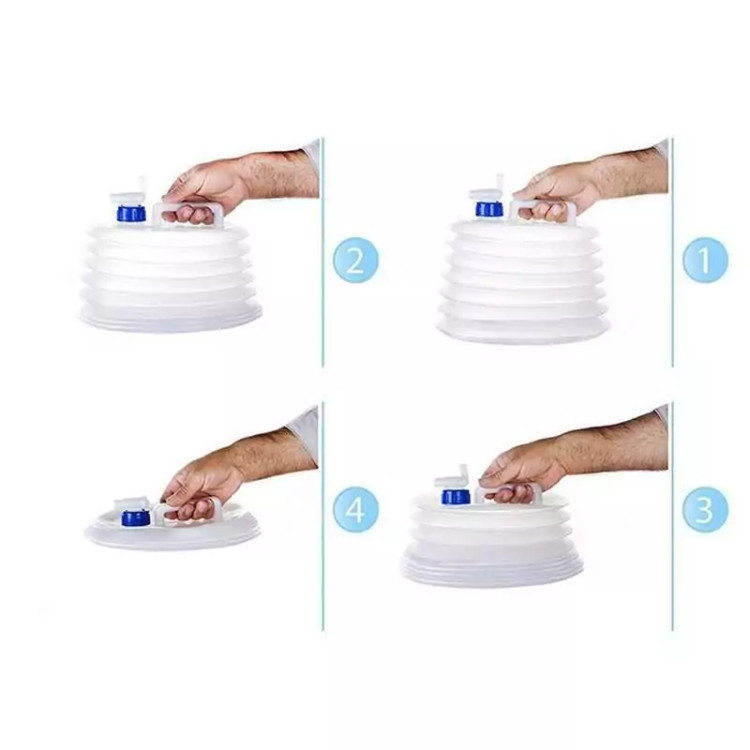 2

1

4

3