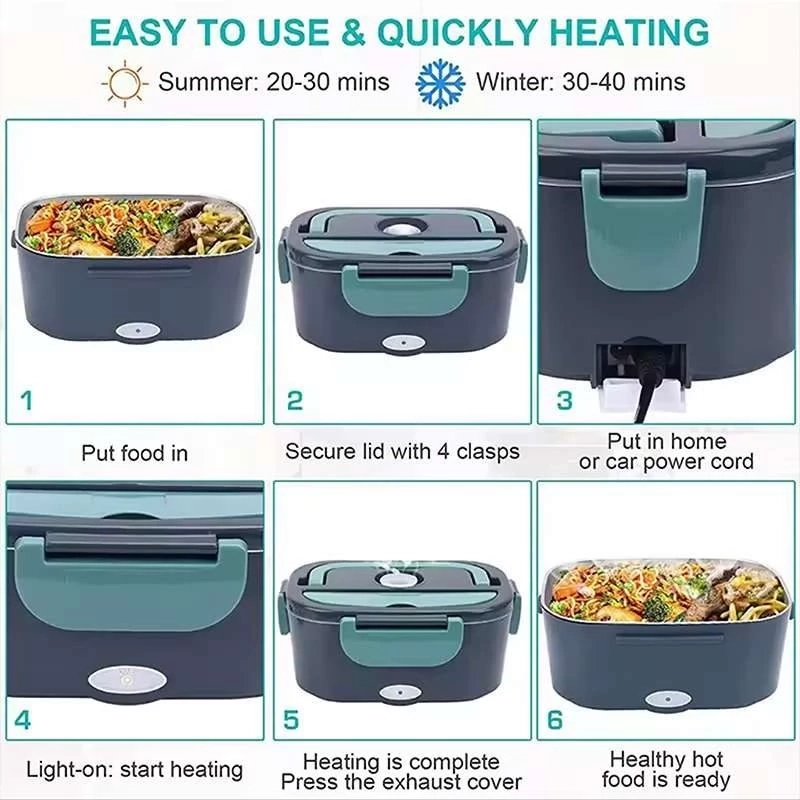 EASY TO USE & QUICKLY HEATING

Summer: 20-30 mins Winter: 30-40 mins

1

Put food in

2

Secure lid with 4 clasps

3

Put in home or car power cord

4

Light-on: start heating

5

Heating is complete Press the exhaust cover

6

Healthy hot food is ready