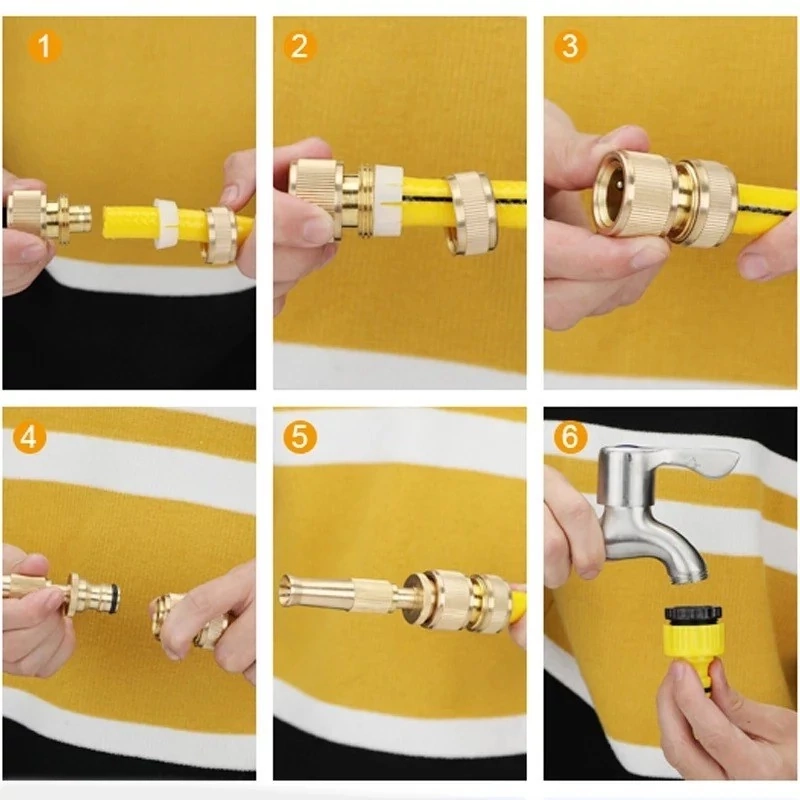 1
2
3
4
5
6