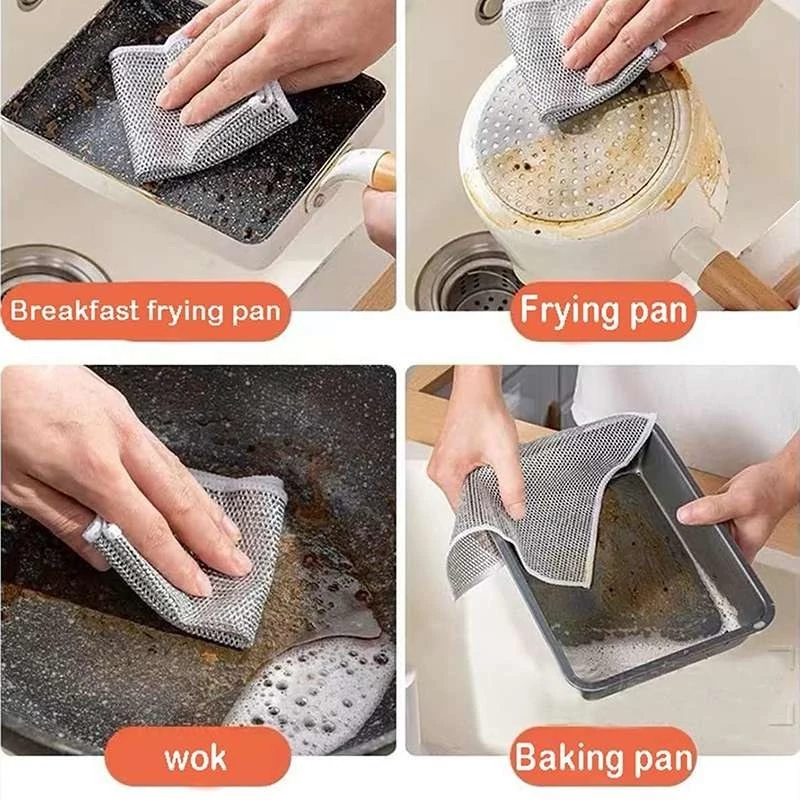 Breakfast frying pan

Frying pan

wok

Baking pan