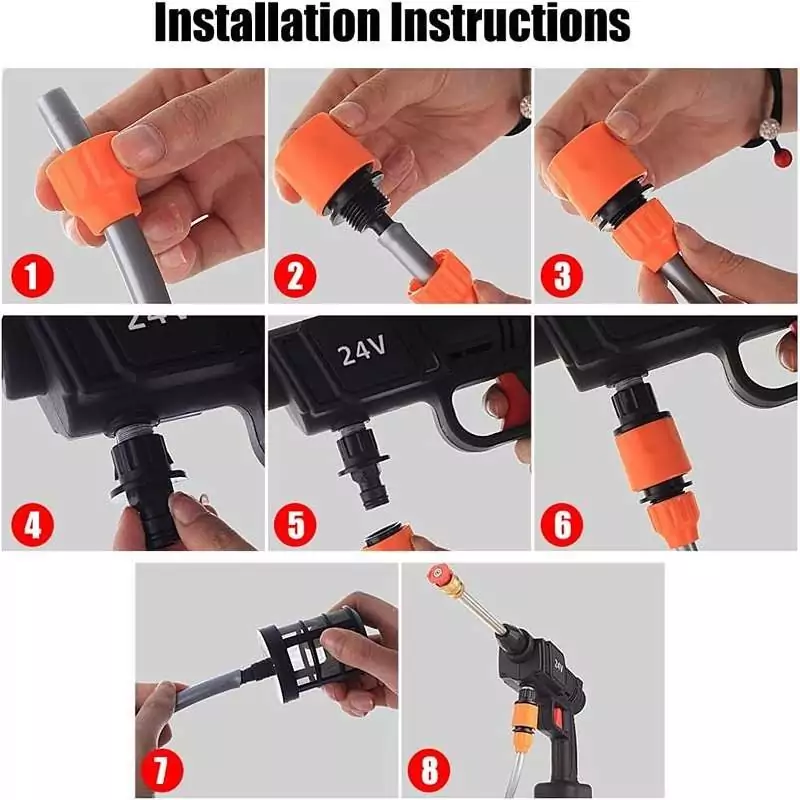 Installation Instructions

1

2

3

24V

4

24V

5

6

7

24V

8