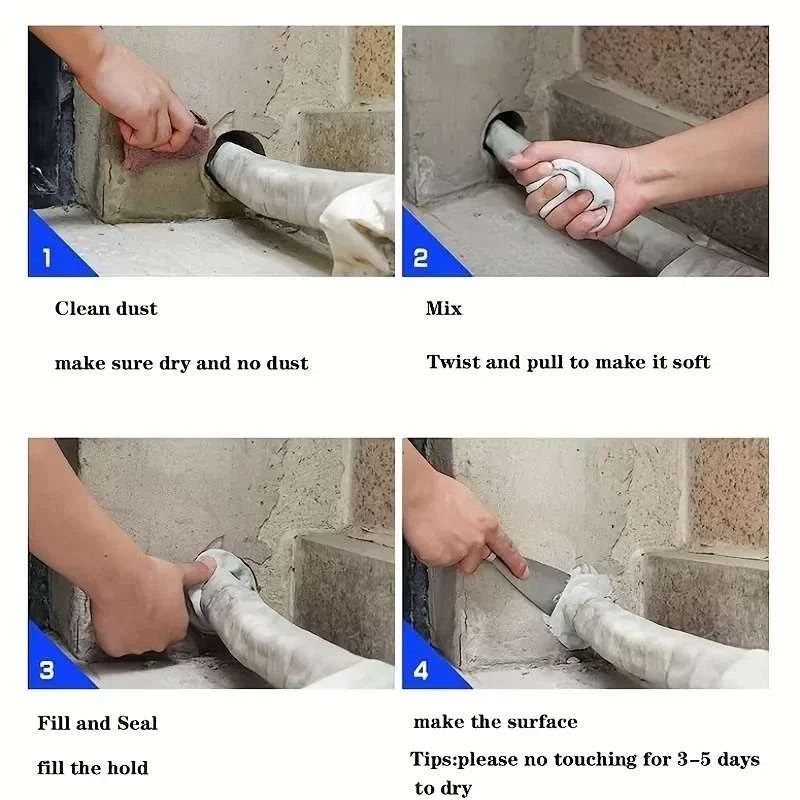 1

Clean dust

make sure dry and no dust

2

Mix

Twist and pull to make it soft

3

Fill and Seal

fill the hold

4

make the surface

Tips:please no touching for 3-5 days to dry