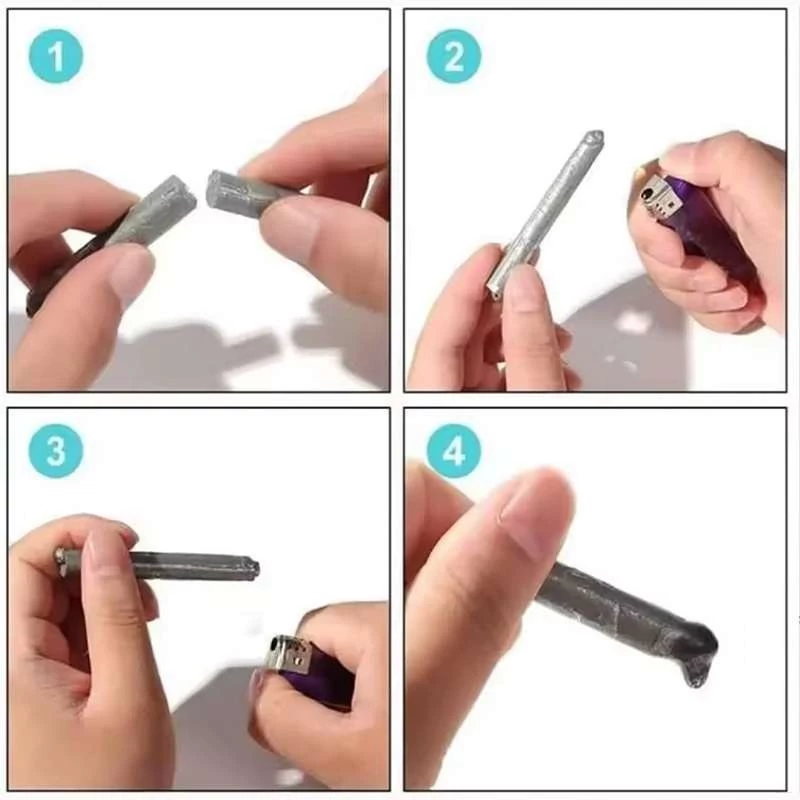 1

2

3

4