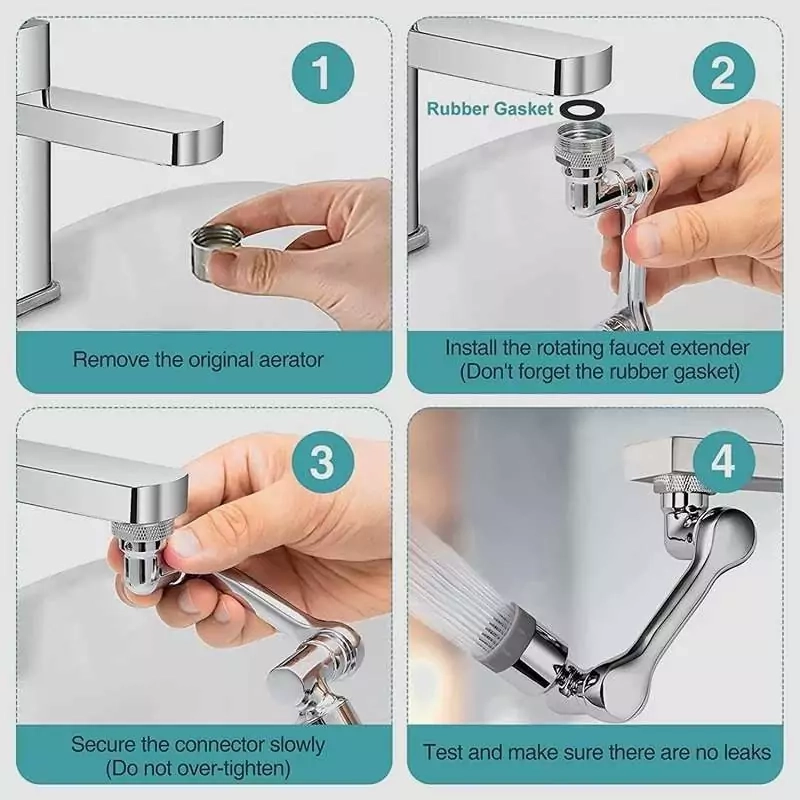 1

Remove the original aerator

2

Rubber Gasket

Install the rotating faucet extender
(Don't forget the rubber gasket)

3

Secure the connector slowly
(Do not over-tighten)

4

Test and make sure there are no leaks