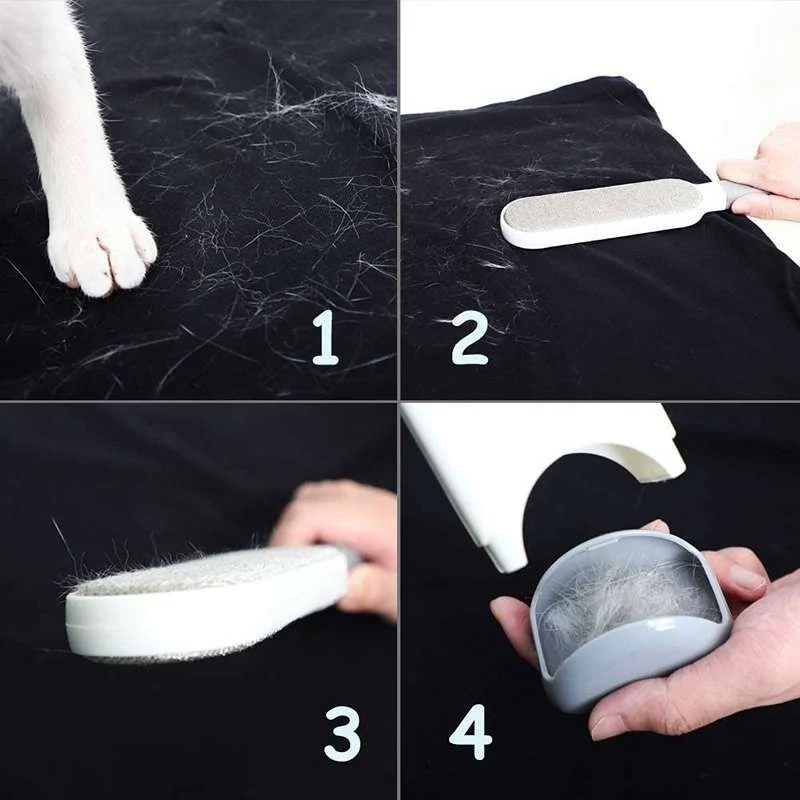 1

2

3

4