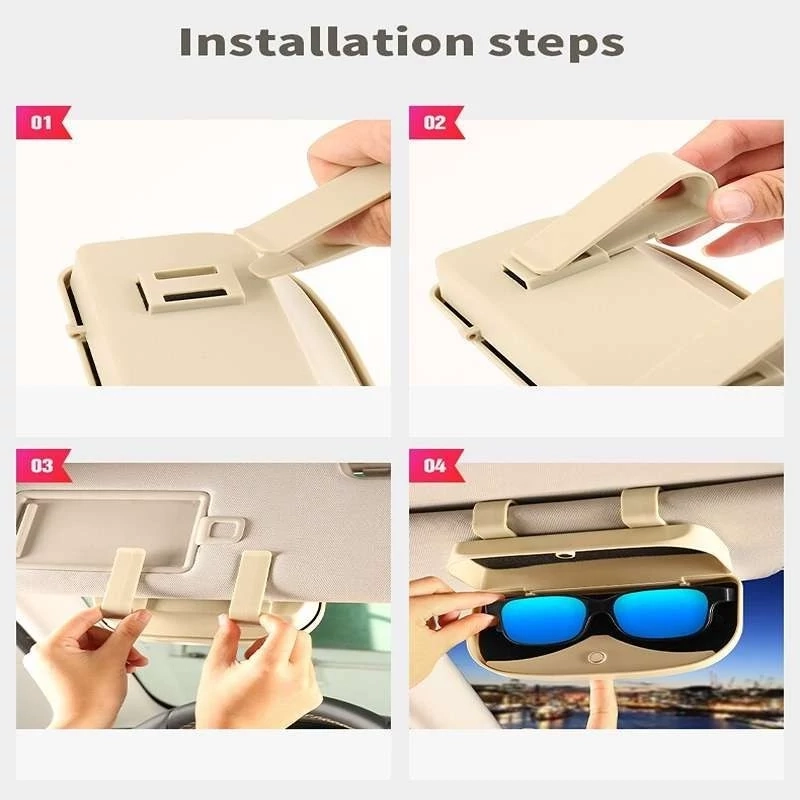 Installation steps

01

02

03

04