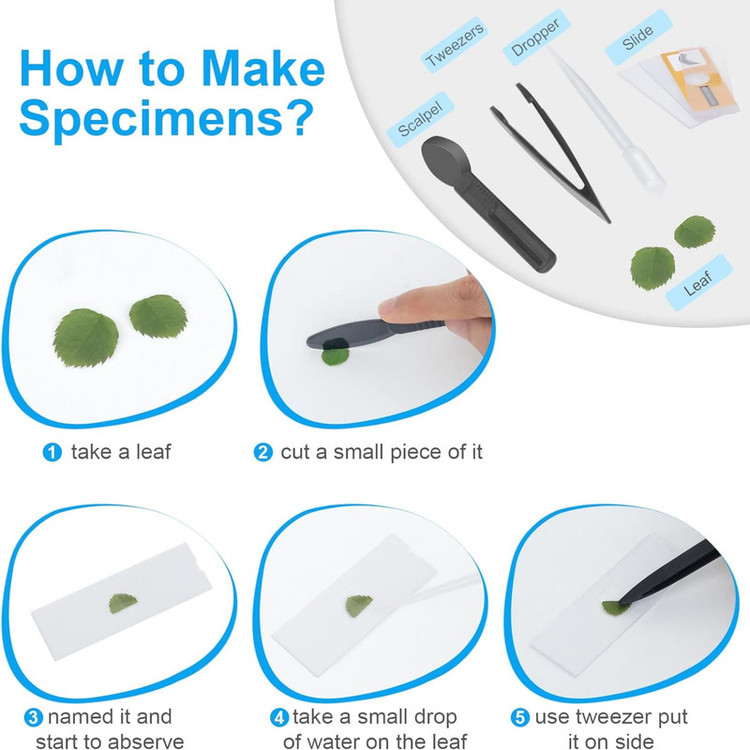 How to Make Specimens?

Scalpel

Tweezers

Dropper

Slide

Leaf

1 take a leaf

2 cut a small piece of it

3 named it and start to abserve

4 take a small drop of water on the leaf

5 use tweezer put it on side