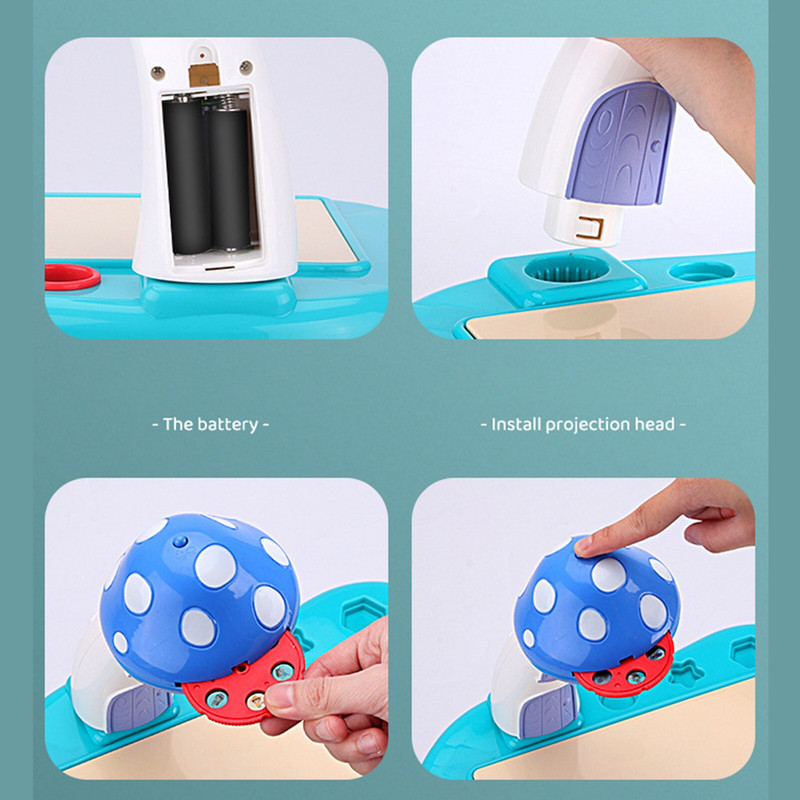 - The battery -

- Install projection head -