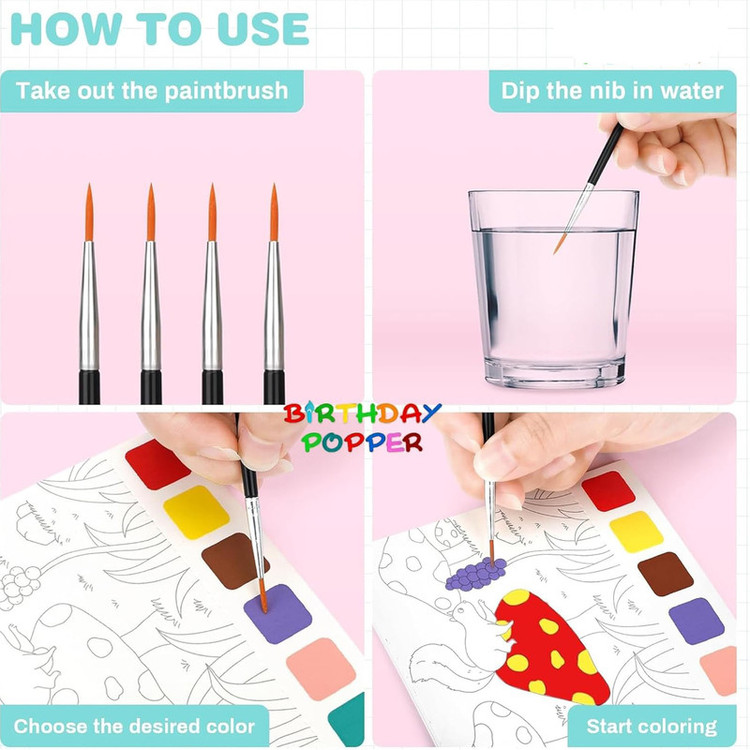 HOW TO USE

Take out the paintbrush

Dip the nib in water

BIRTHDAY POPPER

Choose the desired color

Start coloring