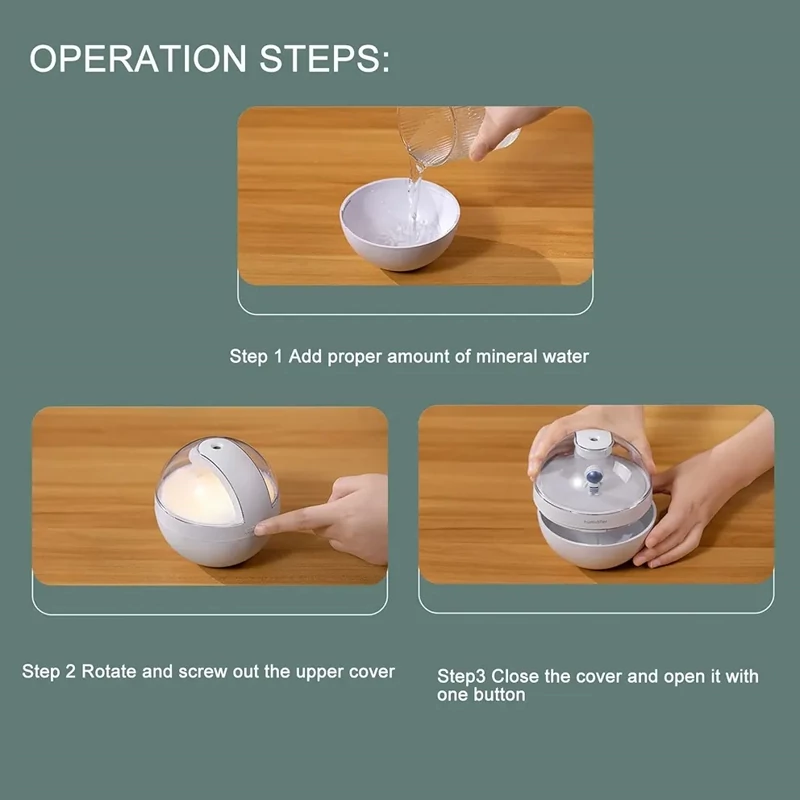 OPERATION STEPS:

Step 1 Add proper amount of mineral water

Step 2 Rotate and screw out the upper cover

Step3 Close the cover and open it with one button