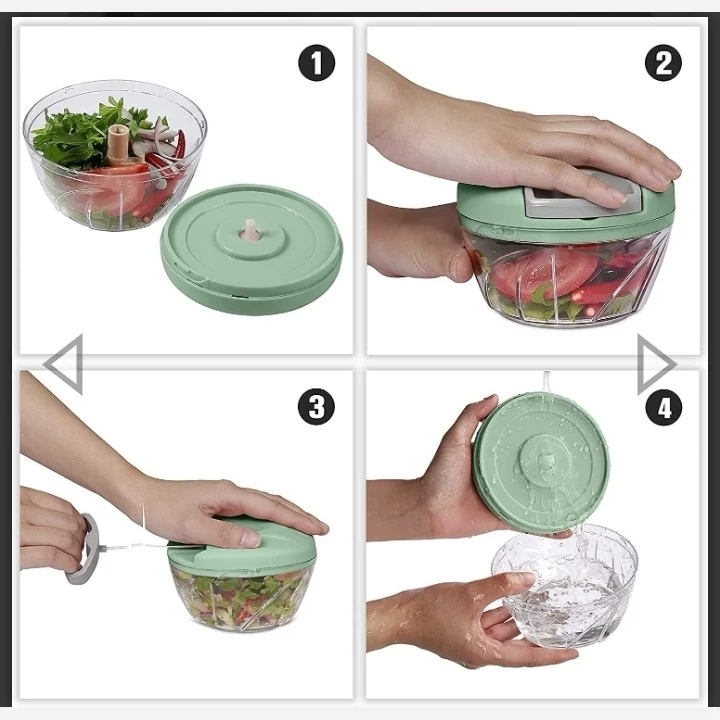 1

2

3

4