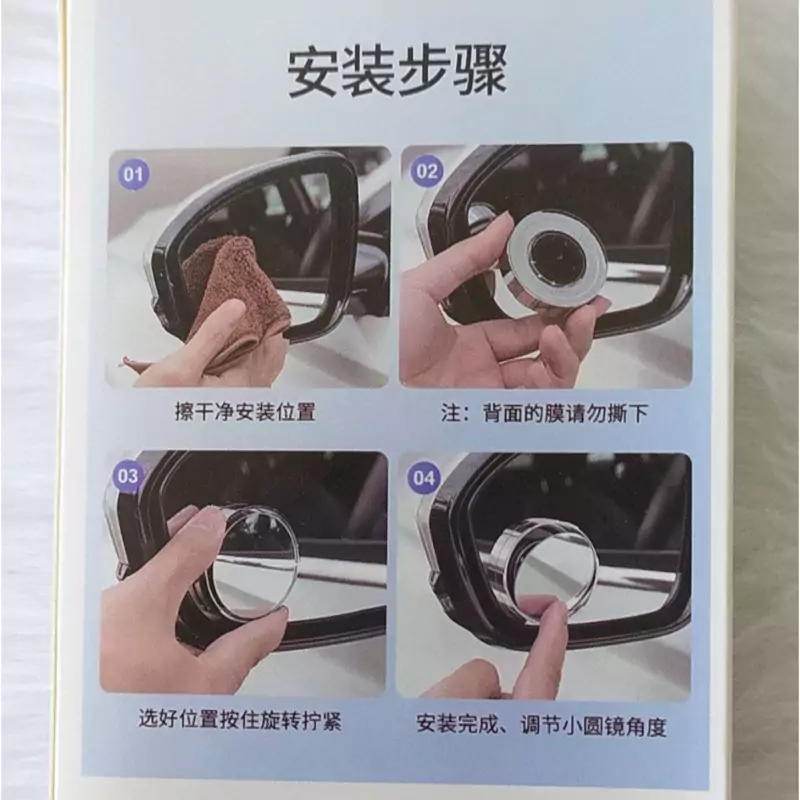 安装步骤

01

擦干净安装位置

02

注：背面的膜请勿撕下

03

选好位置按住旋转拧紧

04

安装完成、调节小圆镜角度