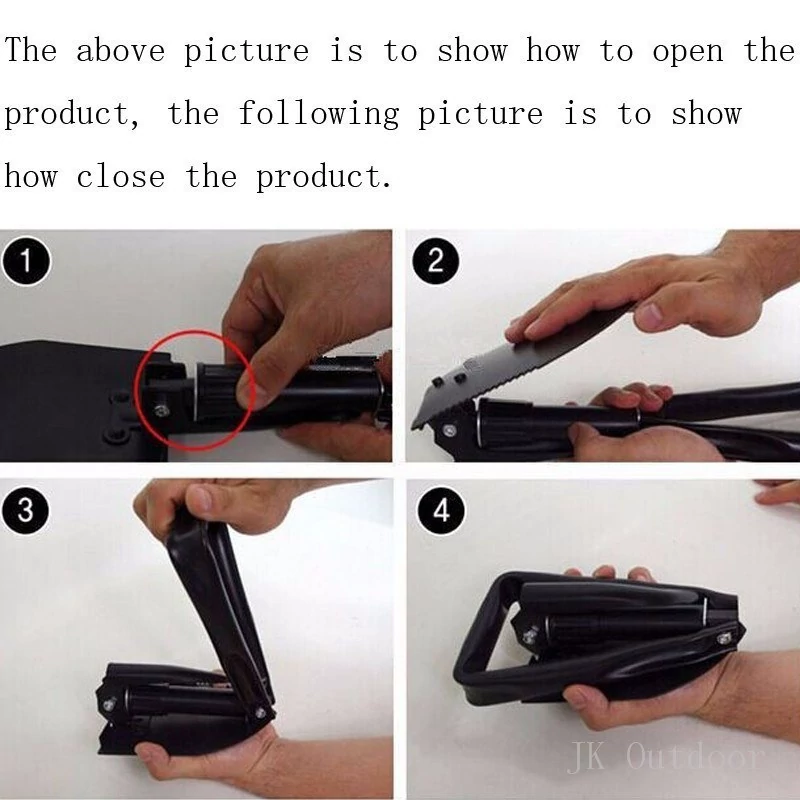 The above picture is to show how to open the product, the following picture is to show how close the product.

1

2

3

4

JK Outdoor