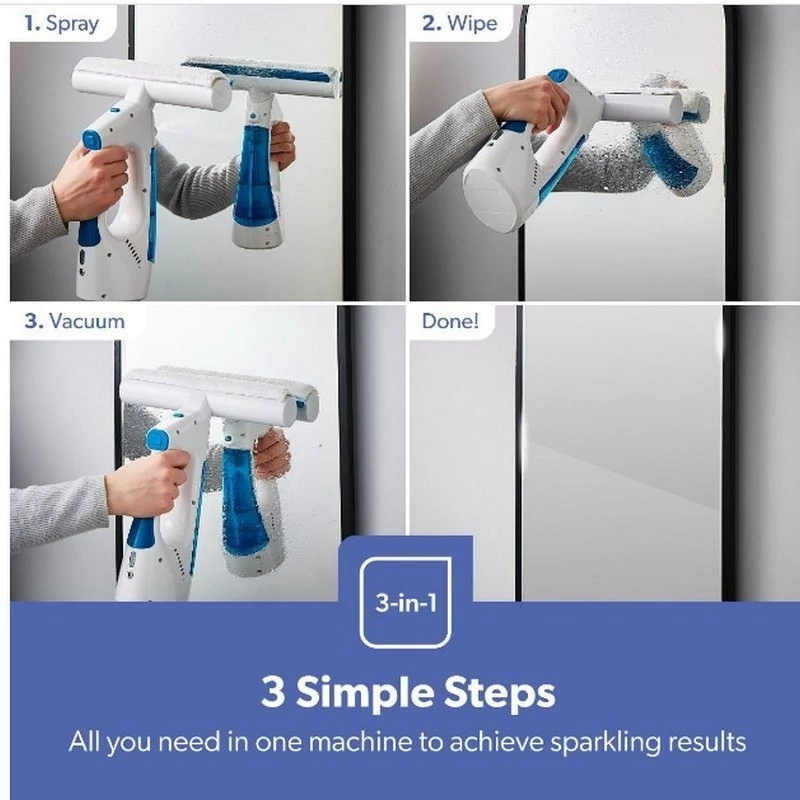 1. Spray

2. Wipe

3. Vacuum

Done!

3-in-1

3 Simple Steps

All you need in one machine to achieve sparkling results