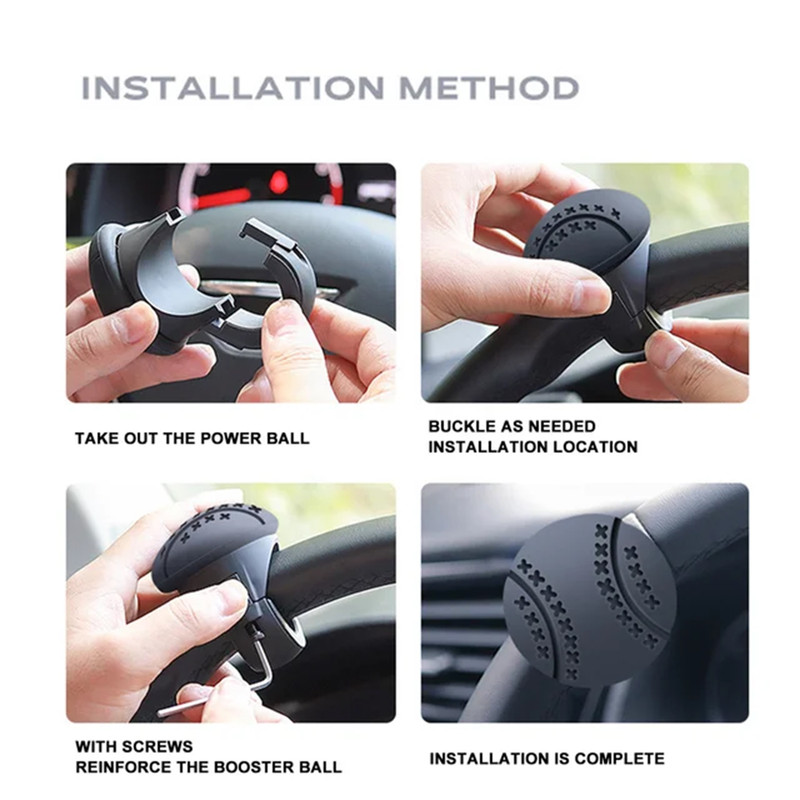 INSTALLATION METHOD

TAKE OUT THE POWER BALL

BUCKLE AS NEEDED
INSTALLATION LOCATION

WITH SCREWS
REINFORCE THE BOOSTER BALL

INSTALLATION IS COMPLETE