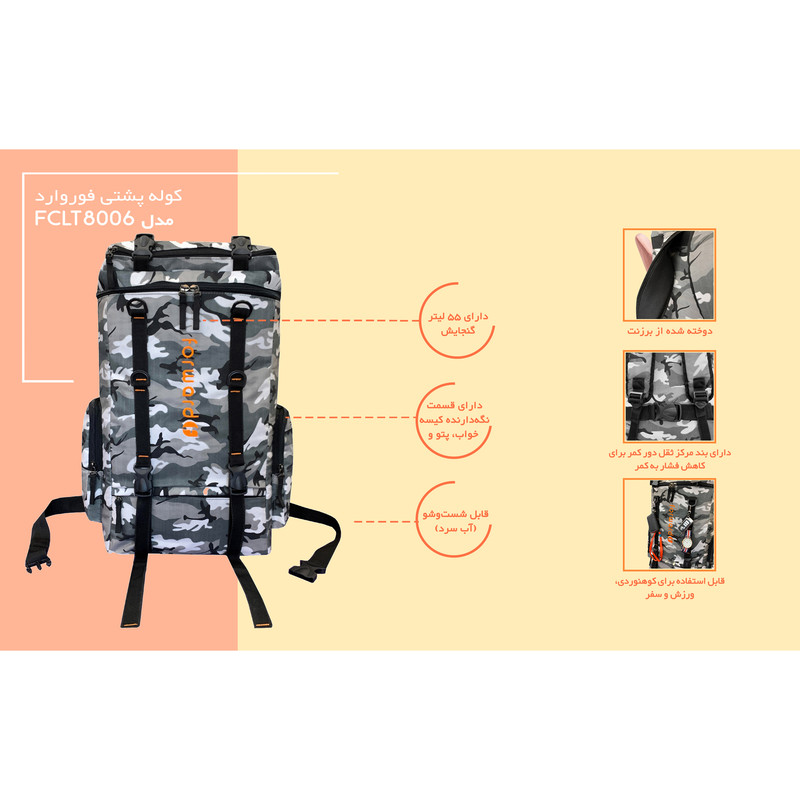 کوله پشتی فوروارد
مدل FCLT8006

forward

دارای ۵۵ لیتر گنجایش

دارای قسمت نگه‌دارنده کیسه خواب، پتو و

قابل شست‌وشو (آب سرد)

دوخته شده از برزنت

دارای بند مرکز ثقل دور کمر برای کاهش فشار به کمر

قابل استفاده برای کوهنوردی، ورزش و سفر