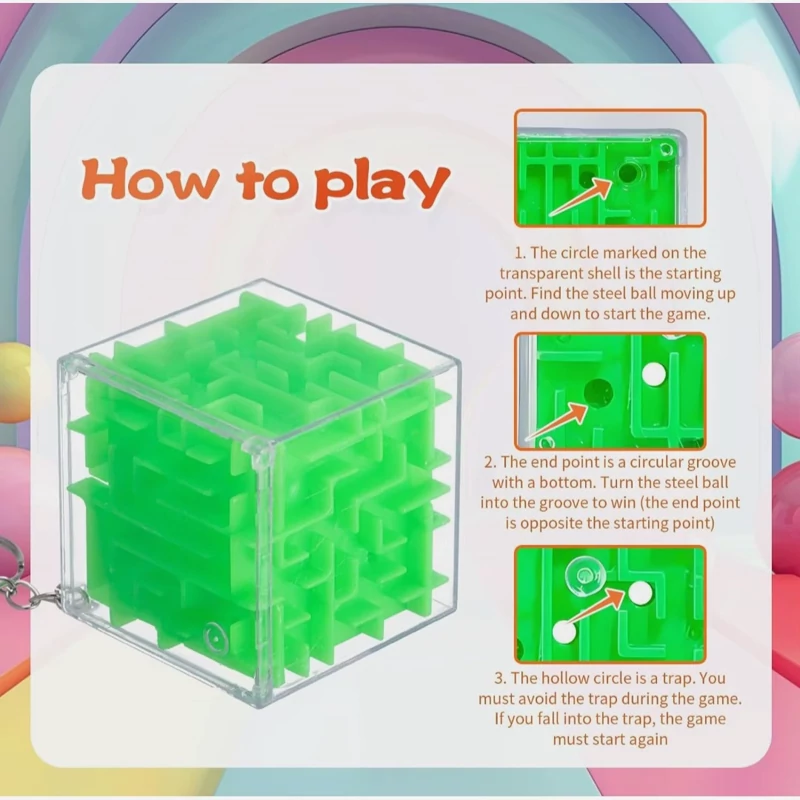 How to play

1. The circle marked on the transparent shell is the starting point. Find the steel ball moving up and down to start the game.

2. The end point is a circular groove with a bottom. Turn the steel ball into the groove to win (the end point is opposite the starting point)

3. The hollow circle is a trap. You must avoid the trap during the game. If you fall into the trap, the game must start again