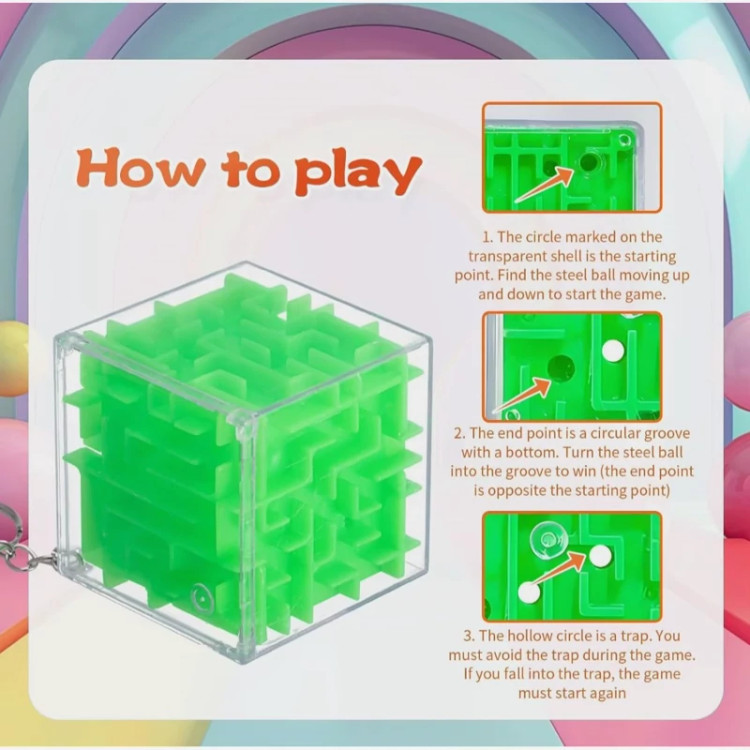 How to play

1. The circle marked on the transparent shell is the starting point. Find the steel ball moving up and down to start the game.

2. The end point is a circular groove with a bottom. Turn the steel ball into the groove to win (the end point is opposite the starting point)

3. The hollow circle is a trap. You must avoid the trap during the game. If you fall into the trap, the game must start again