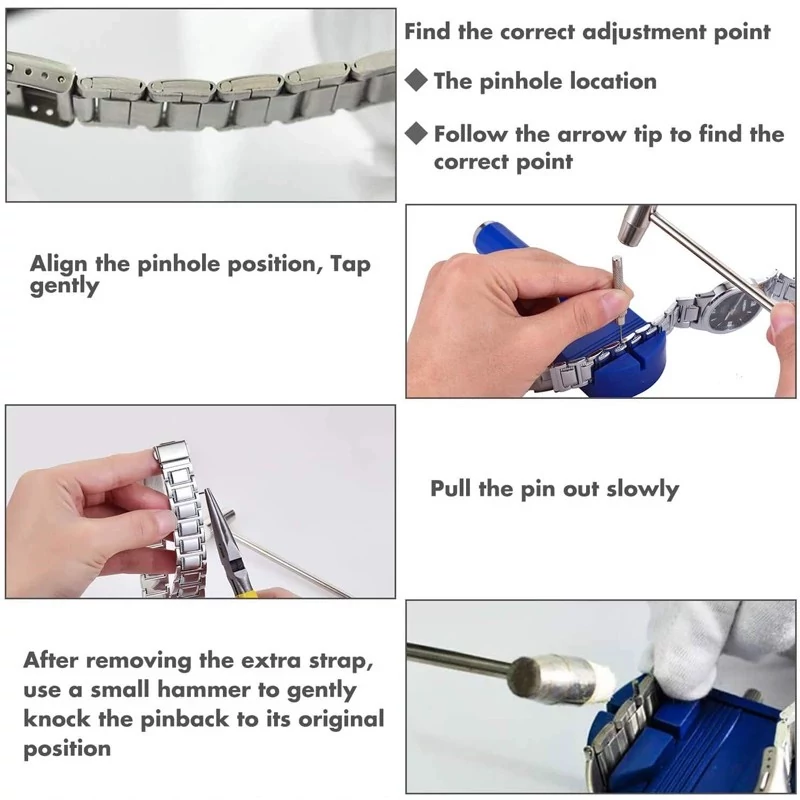 Find the correct adjustment point

◆ The pinhole location

◆ Follow the arrow tip to find the correct point

Align the pinhole position, Tap gently

Pull the pin out slowly

After removing the extra strap, use a small hammer to gently knock the pinback to its original position