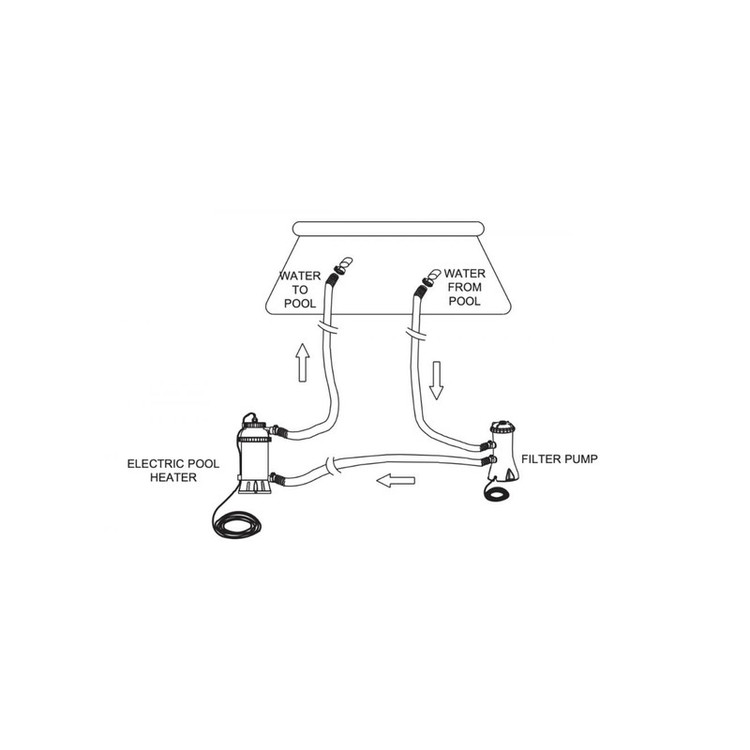 WATER TO POOL

WATER FROM POOL

ELECTRIC POOL HEATER

FILTER PUMP