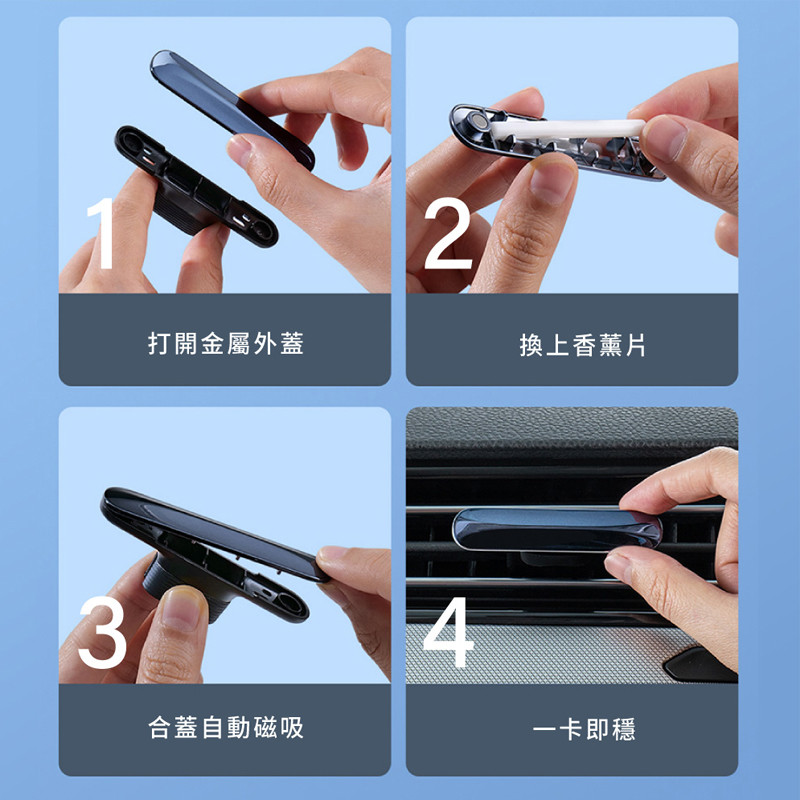 1

打開金屬外蓋

2

換上香薰片

3

合蓋自動磁吸

4

一卡即穩