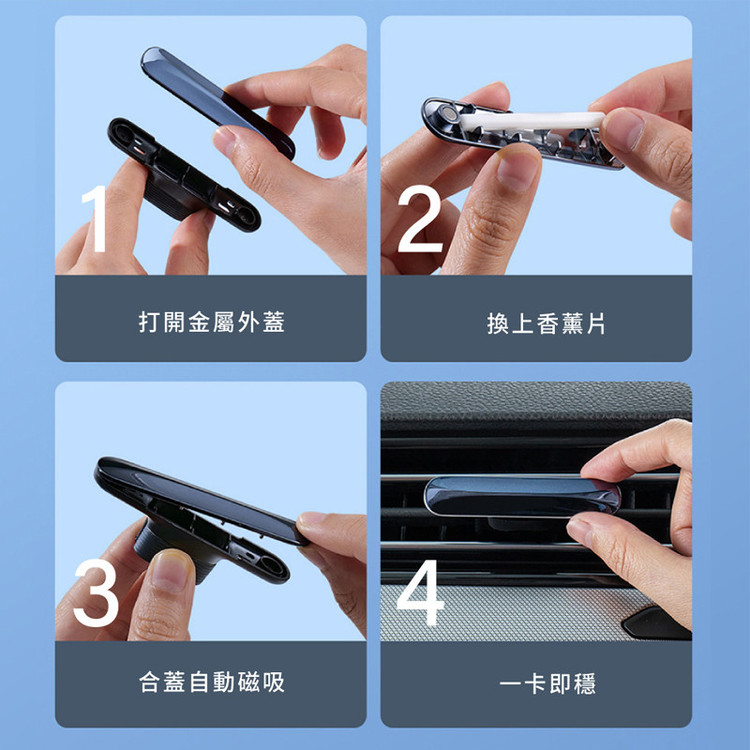 1

打開金屬外蓋

2

換上香薰片

3

合蓋自動磁吸

4

一卡即穩