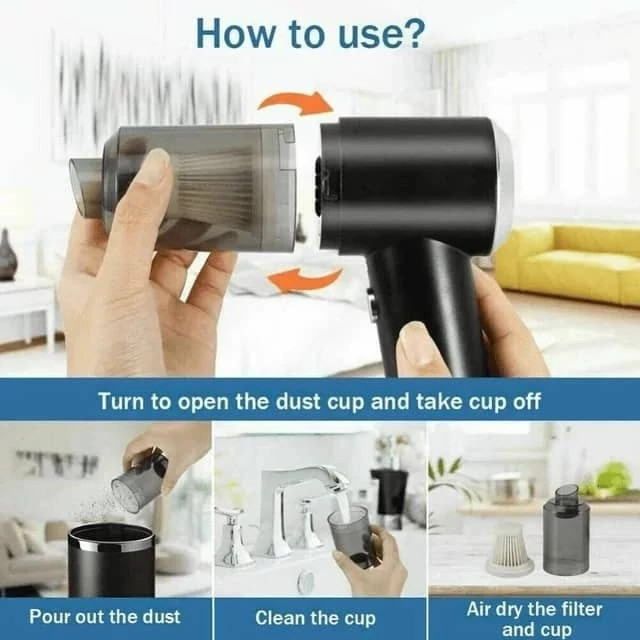 How to use?

Turn to open the dust cup and take cup off

Pour out the dust

Clean the cup

Air dry the filter and cup