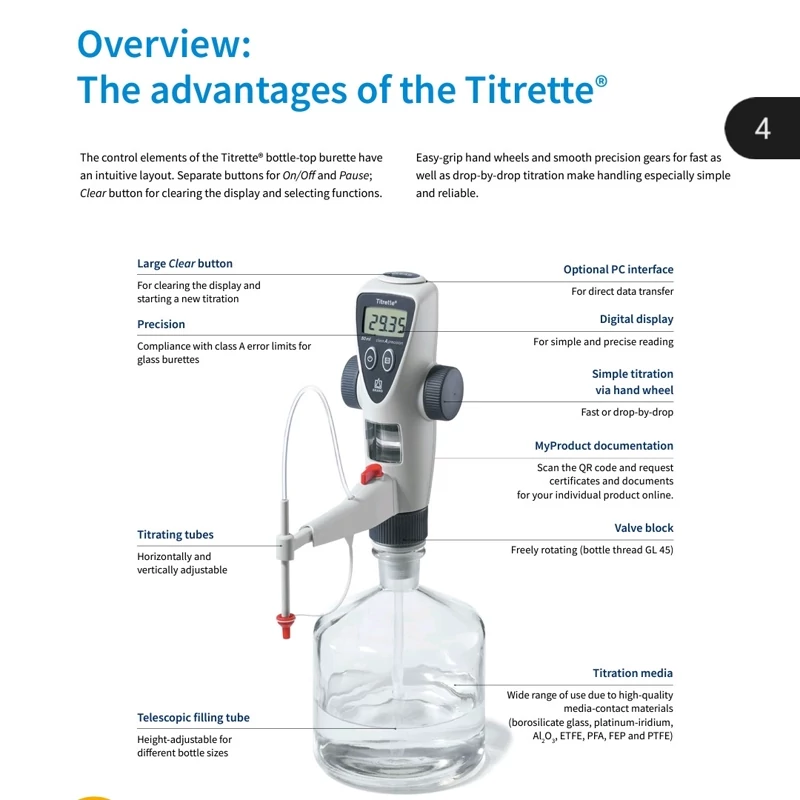 Overview:
The advantages of the Titrette®

4

The control elements of the Titrette® bottle-top burette have an intuitive layout. Separate buttons for On/Off and Pause; Clear button for clearing the display and selecting functions.

Easy-grip hand wheels and smooth precision gears for fast as well as drop-by-drop titration make handling especially simple and reliable.

Large Clear button

For clearing the display and starting a new titration

Precision

Compliance with class A error limits for glass burettes

Titrating tubes

Horizontally and vertically adjustable

Telescopic filling tube

Height-adjustable for different bottle sizes

Titrette®

29.35

Optional PC interface

For direct data transfer

Digital display

For simple and precise reading

Simple titration via hand wheel

Fast or drop-by-drop

MyProduct documentation

Scan the QR code and request certificates and documents for your individual product online.

Valve block

Freely rotating (bottle thread GL 45)

Titration media

Wide range of use due to high-quality media-contact materials (borosilicate glass, platinum-iridium, $Al_2O_3$, ETFE, PFA, FEP and PTFE)