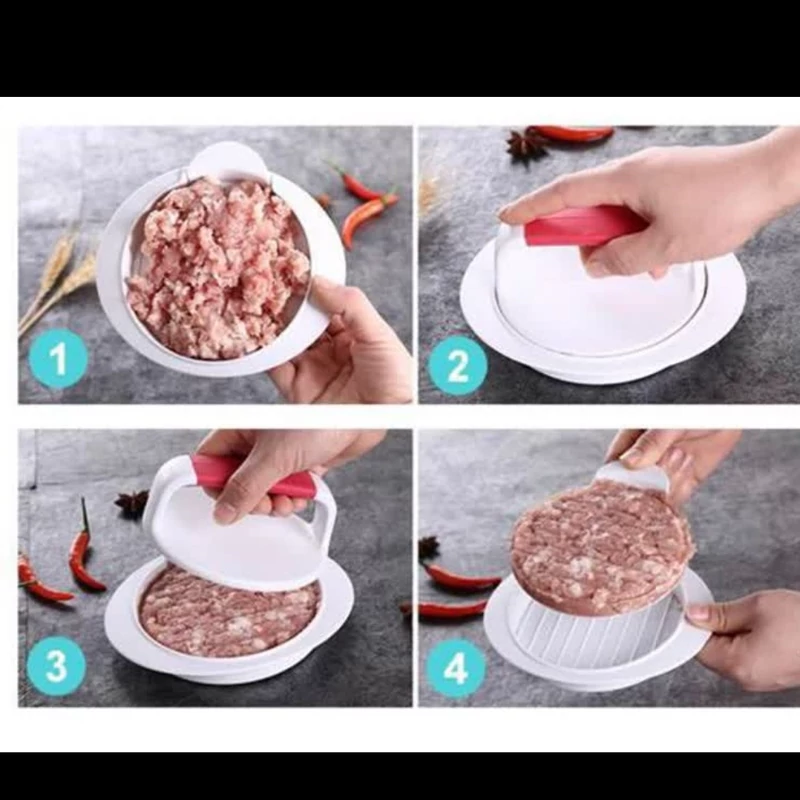 1

2

3

4