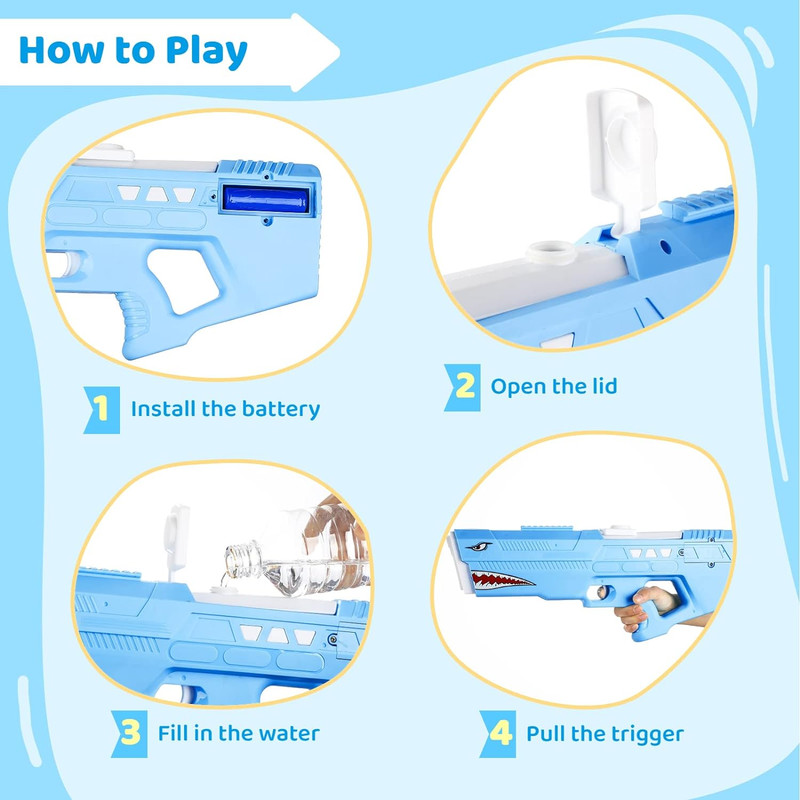 How to Play

1 Install the battery

2 Open the lid

3 Fill in the water

4 Pull the trigger