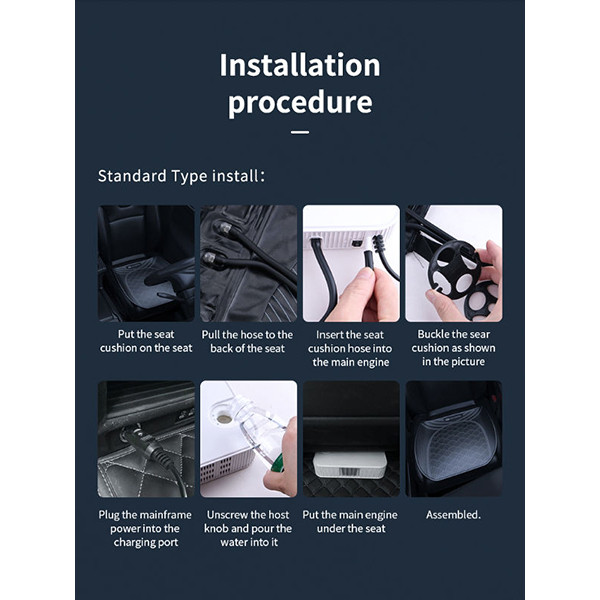 Installation procedure

Standard Type install:

Put the seat cushion on the seat

Pull the hose to the back of the seat

Insert the seat cushion hose into the main engine

Buckle the sear cushion as shown in the picture

Plug the mainframe power into the charging port

Unscrew the host knob and pour the water into it

Put the main engine under the seat

Assembled.