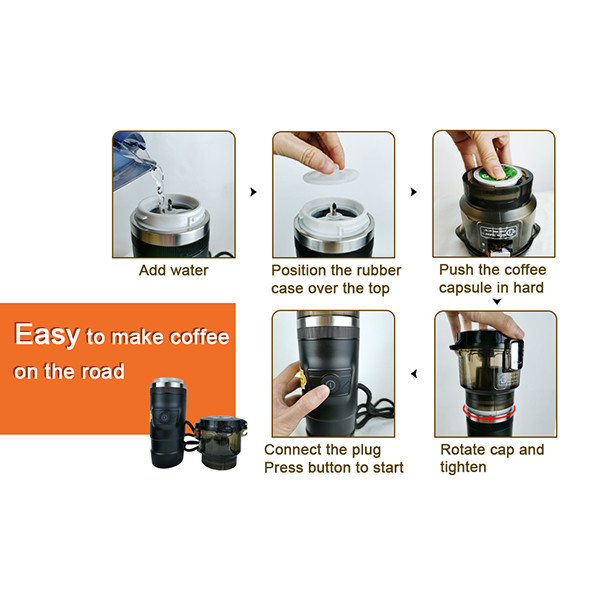 Add water

Position the rubber case over the top

Push the coffee capsule in hard

Easy to make coffee on the road

Connect the plug
Press button to start

Rotate cap and tighten