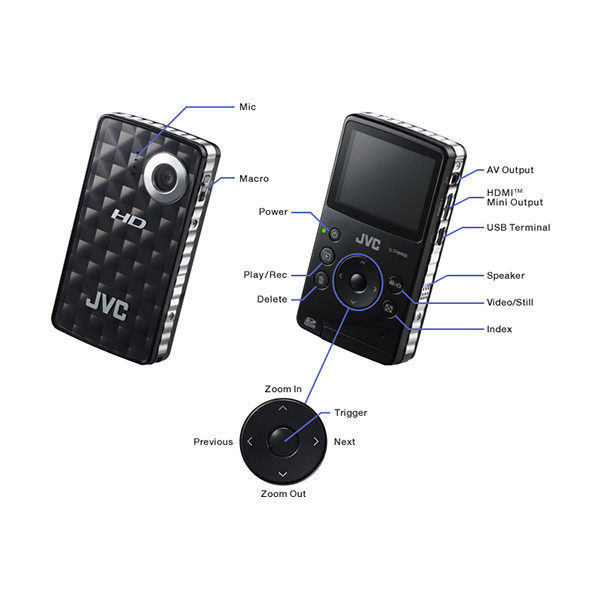 Mic

Macro

HD

JVC

Power

Play/Rec

Delete

JVC

CHARGE

AV Output

HDMI™
Mini Output

USB Terminal

Speaker

Video/Still

Index

Zoom In

Trigger

Previous

Next

Zoom Out