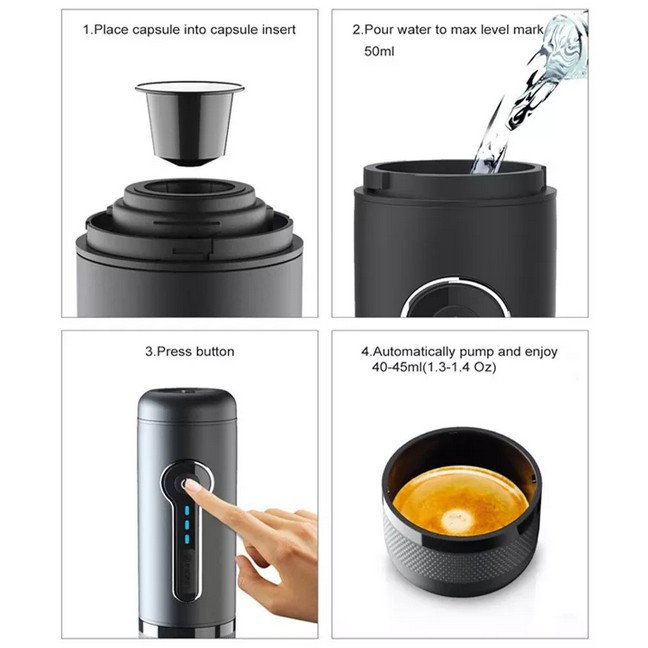 1.Place capsule into capsule insert

2.Pour water to max level mark
50ml

3.Press button

4.Automatically pump and enjoy
40-45ml(1.3-1.4 Oz)