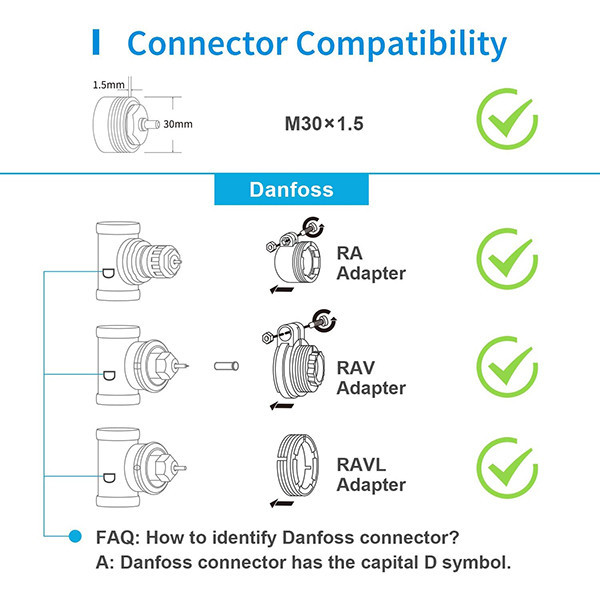 Connector Compatibility

1.5mm

30mm

M30×1.5

Danfoss

D

RA Adapter

D

RAV Adapter

D

RAVL Adapter

FAQ: How to identify Danfoss connector?
A: Danfoss connector has the capital D symbol.