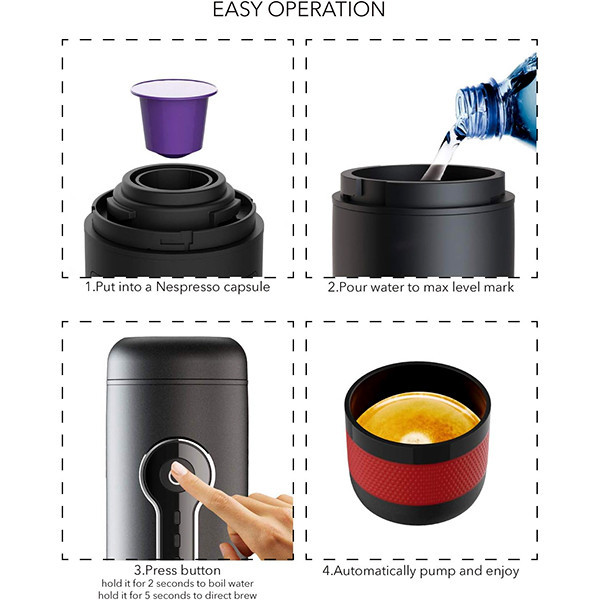 EASY OPERATION

1.Put into a Nespresso capsule

2.Pour water to max level mark

3.Press button
hold it for 2 seconds to boil water
hold it for 5 seconds to direct brew

4.Automatically pump and enjoy