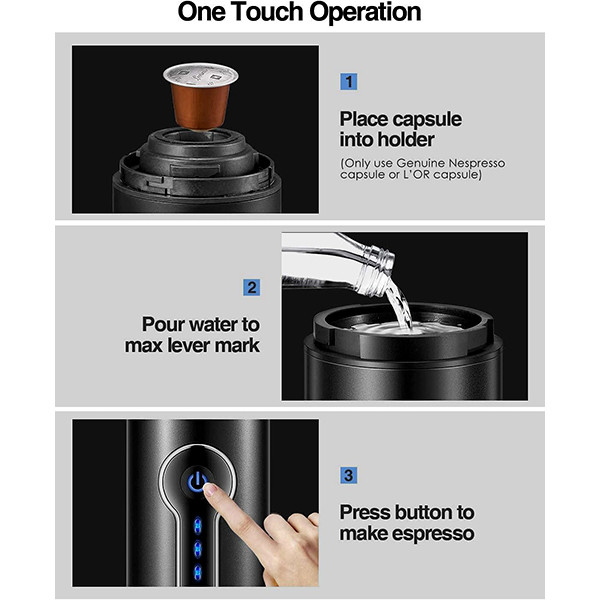 One Touch Operation

1

Place capsule into holder

(Only use Genuine Nespresso capsule or L'OR capsule)

2

Pour water to max lever mark

3

Press button to make espresso