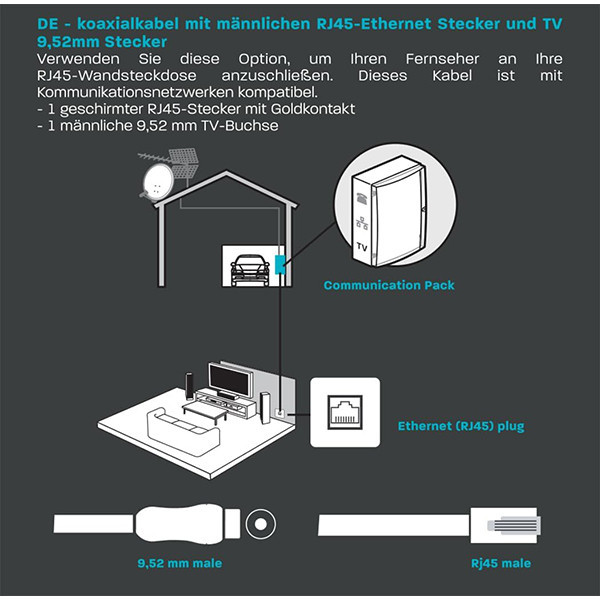 DE - koaxialkabel mit männlichen RJ45-Ethernet Stecker und TV 9,52mm Stecker

Verwenden Sie diese Option, um Ihren Fernseher an Ihre RJ45-Wandsteckdose anzuschließen. Dieses Kabel ist mit Kommunikationsnetzwerken kompatibel.
- 1 geschirmter RJ45-Stecker mit Goldkontakt
- 1 männliche 9,52 mm TV-Buchse

TV

Communication Pack

Ethernet (RJ45) plug

9,52 mm male

Rj45 male