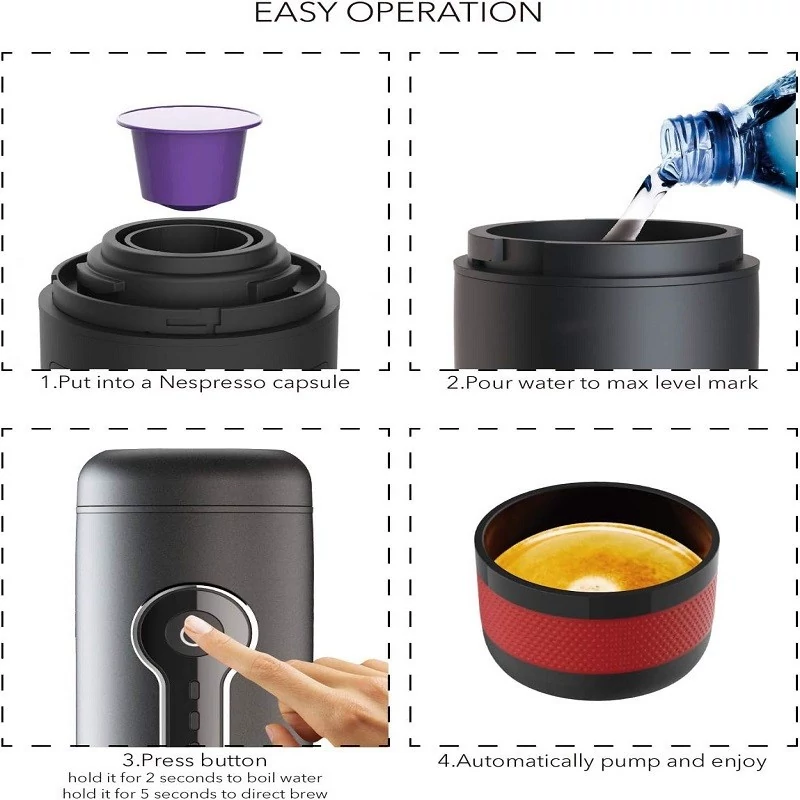 EASY OPERATION

1.Put into a Nespresso capsule

2.Pour water to max level mark

3.Press button
hold it for 2 seconds to boil water
hold it for 5 seconds to direct brew

4.Automatically pump and enjoy