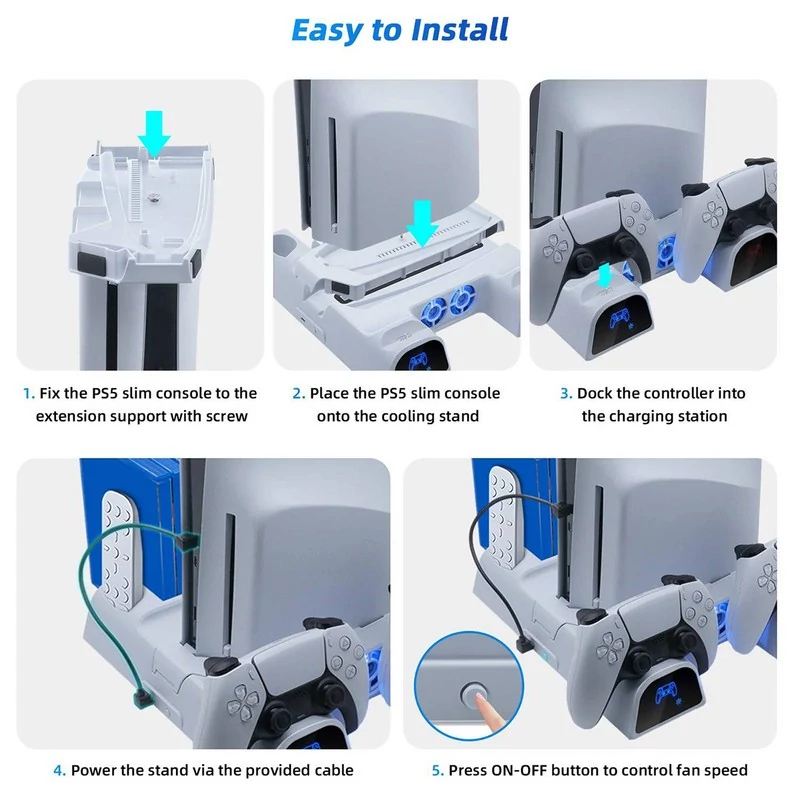 Easy to Install

1. Fix the PS5 slim console to the extension support with screw

2. Place the PS5 slim console onto the cooling stand

3. Dock the controller into the charging station

4. Power the stand via the provided cable

5. Press ON-OFF button to control fan speed