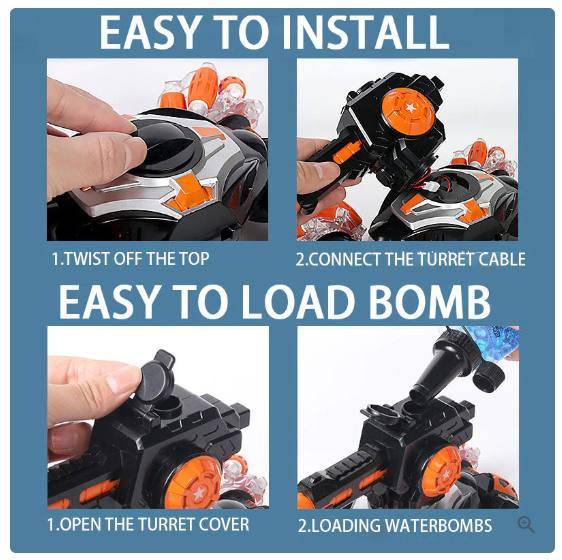 EASY TO INSTALL

1.TWIST OFF THE TOP

2.CONNECT THE TURRET CABLE

EASY TO LOAD BOMB

1.OPEN THE TURRET COVER

2.LOADING WATERBOMBS