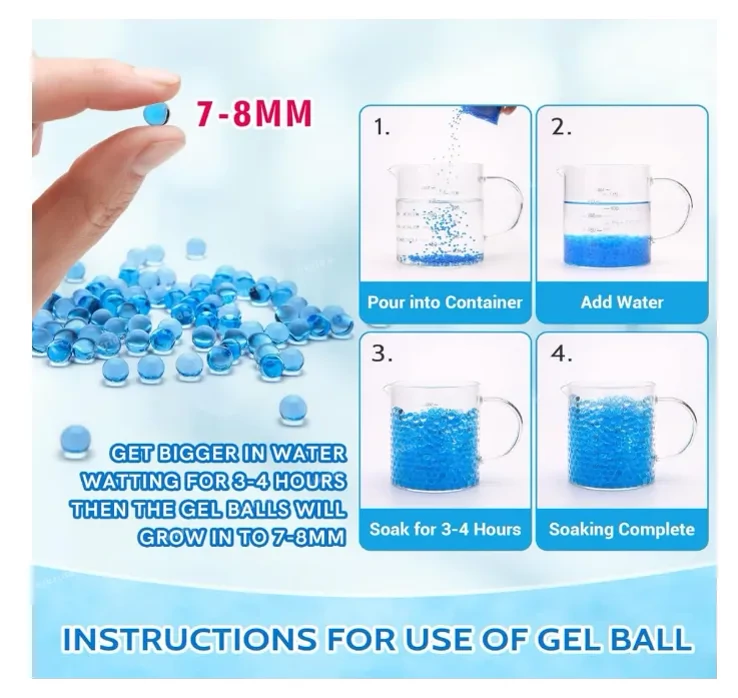 7-8MM

1.

Pour into Container

2.

Add Water

3.

Soak for 3-4 Hours

4.

Soaking Complete

GET BIGGER IN WATER WATTING FOR 3-4 HOURS THEN THE GEL BALLS WILL GROW IN TO 7-8MM

INSTRUCTIONS FOR USE OF GEL BALL