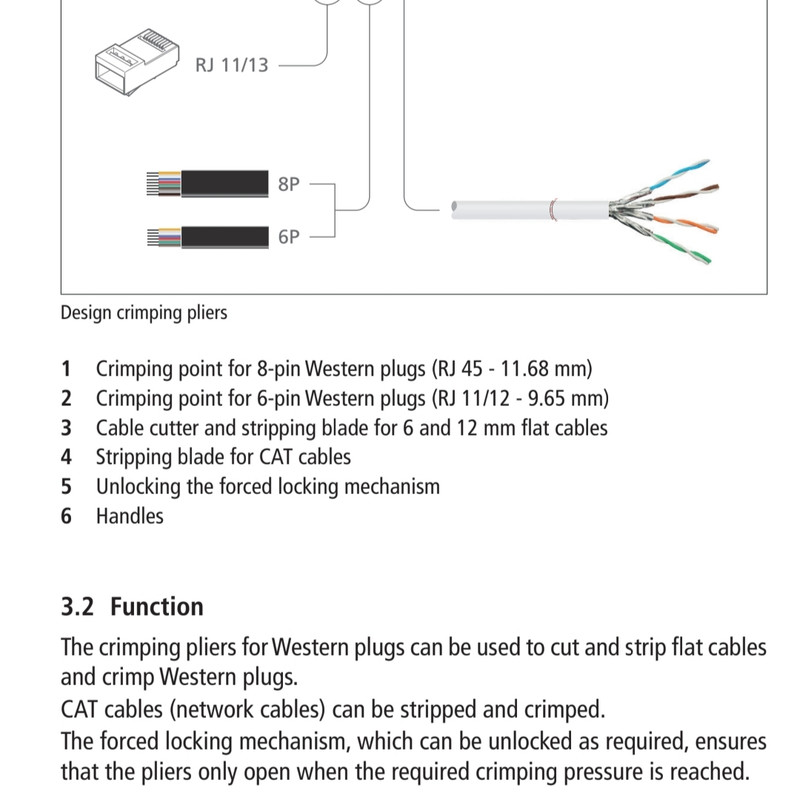 RJ 11/13

8P

6P

Design crimping pliers

1 Crimping point for 8-pin Western plugs (RJ 45 - 11.68 mm)
2 Crimping point for 6-pin Western plugs (RJ 11/12 - 9.65 mm)
3 Cable cutter and stripping blade for 6 and 12 mm flat cables
4 Stripping blade for CAT cables
5 Unlocking the forced locking mechanism
6 Handles

3.2 Function

The crimping pliers for Western plugs can be used to cut and strip flat cables and crimp Western plugs.
CAT cables (network cables) can be stripped and crimped.
The forced locking mechanism, which can be unlocked as required, ensures that the pliers only open when the required crimping pressure is reached.